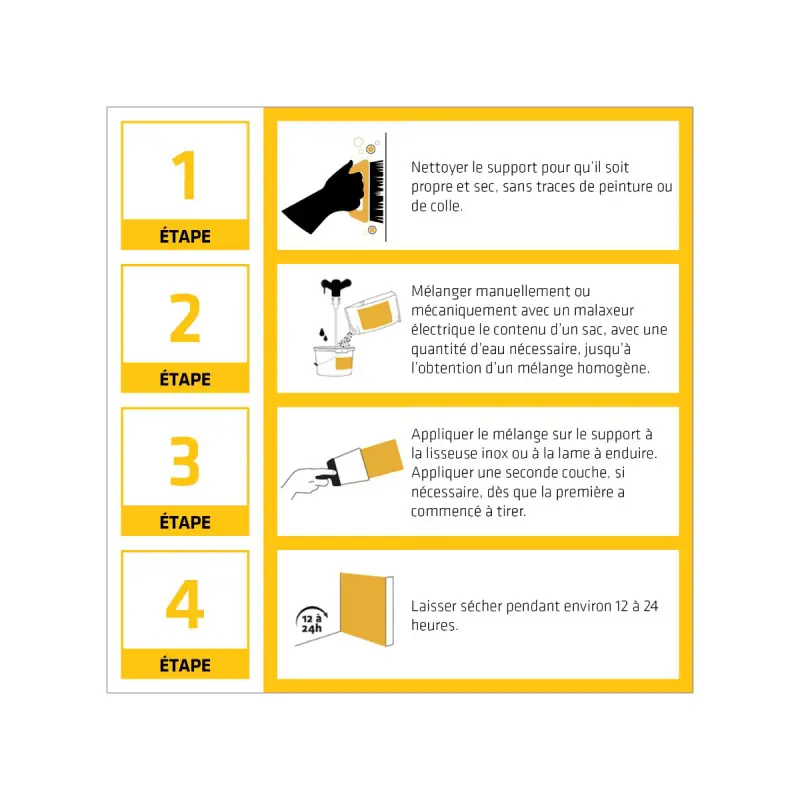 1
ÉTAPE

Nettoyer le support pour qu'il soit propre et sec, sans traces de peinture ou de colle.

2
ÉTAPE

Mélanger manuellement ou mécaniquement avec un malaxeur électrique le contenu d'un sac, avec une quantité d'eau nécessaire, jusqu'à l'obtention d'un mélange homogène.

3
ÉTAPE

Appliquer le mélange sur le support à la lisseuse inox ou à la lame à enduire. Appliquer une seconde couche, si nécessaire, dès que la première a commencé à tirer.

4
ÉTAPE

12 à 24h

Laisser sécher pendant environ 12 à 24 heures.