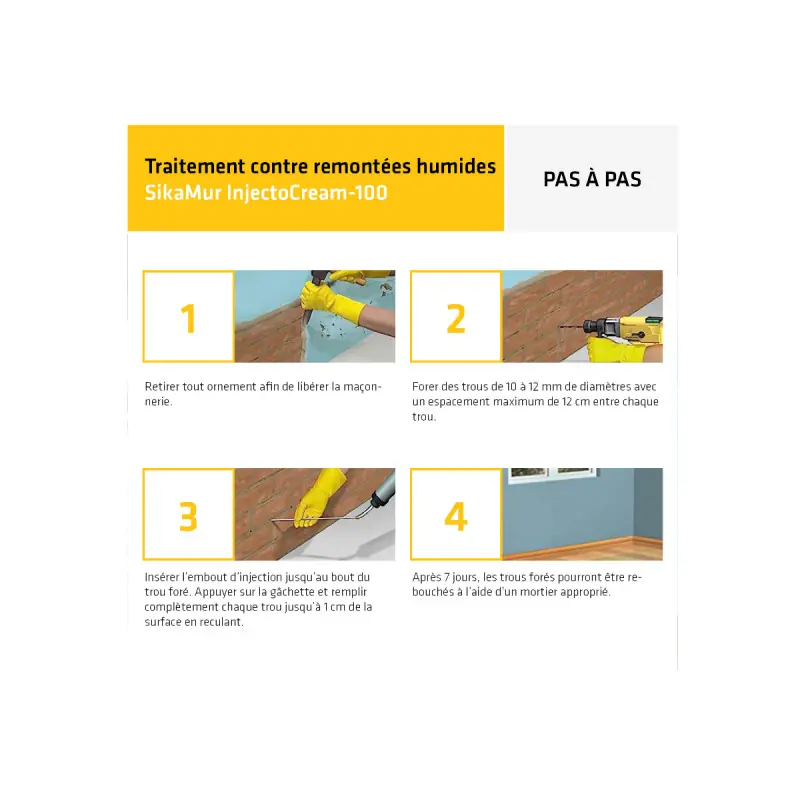 Traitement contre remontées humides
SikaMur InjectoCream-100

PAS À PAS

1

Retirer tout ornement afin de libérer la maçonnerie.

2

Forer des trous de 10 à 12 mm de diamètres avec un espacement maximum de 12 cm entre chaque trou.

3

Insérer l'embout d'injection jusqu'au bout du trou foré. Appuyer sur la gâchette et remplir complètement chaque trou jusqu'à 1 cm de la surface en reculant.

4

Après 7 jours, les trous forés pourront être rebouchés à l'aide d'un mortier approprié.