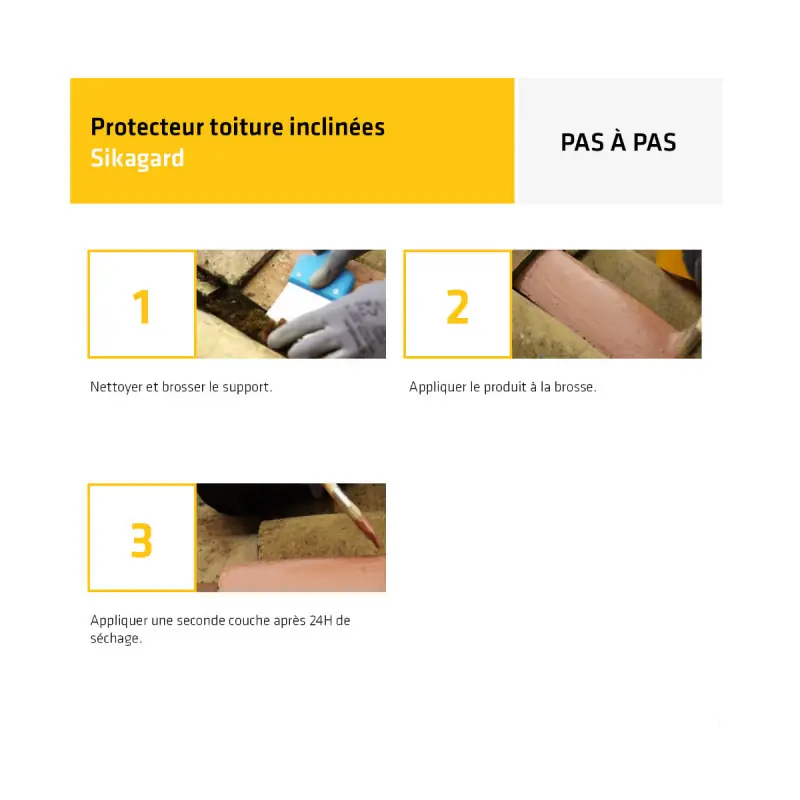 Protecteur toiture inclinées
Sikagard

PAS À PAS

1

Nettoyer et brosser le support.

2

Appliquer le produit à la brosse.

3

Appliquer une seconde couche après 24H de séchage.