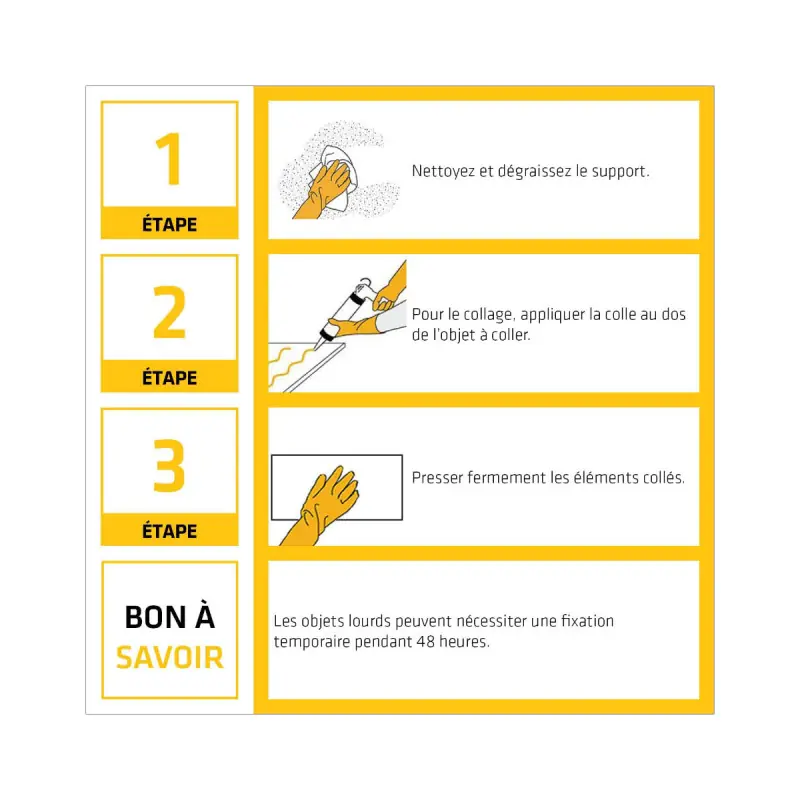 1
ÉTAPE

Nettoyez et dégraissez le support.

2
ÉTAPE

Pour le collage, appliquer la colle au dos de l'objet à coller.

3
ÉTAPE

Presser fermement les éléments collés.

BON À SAVOIR

Les objets lourds peuvent nécessiter une fixation temporaire pendant 48 heures.