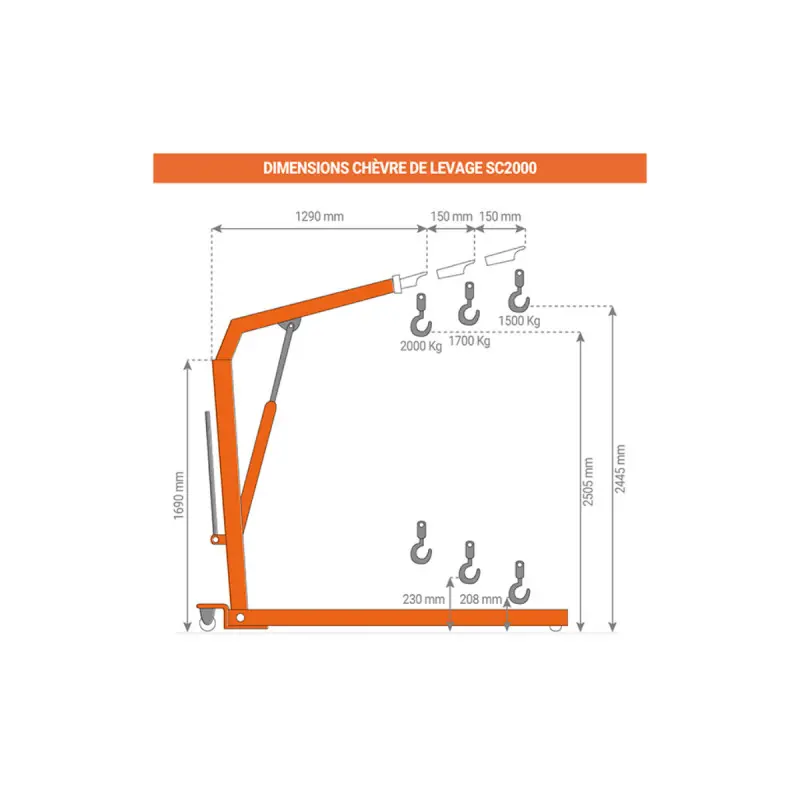 DIMENSIONS CHÈVRE DE LEVAGE SC2000

1290 mm
150 mm
150 mm

2000 Kg
1700 Kg
1500 Kg

1690 mm

2505 mm

2445 mm

230 mm
208 mm