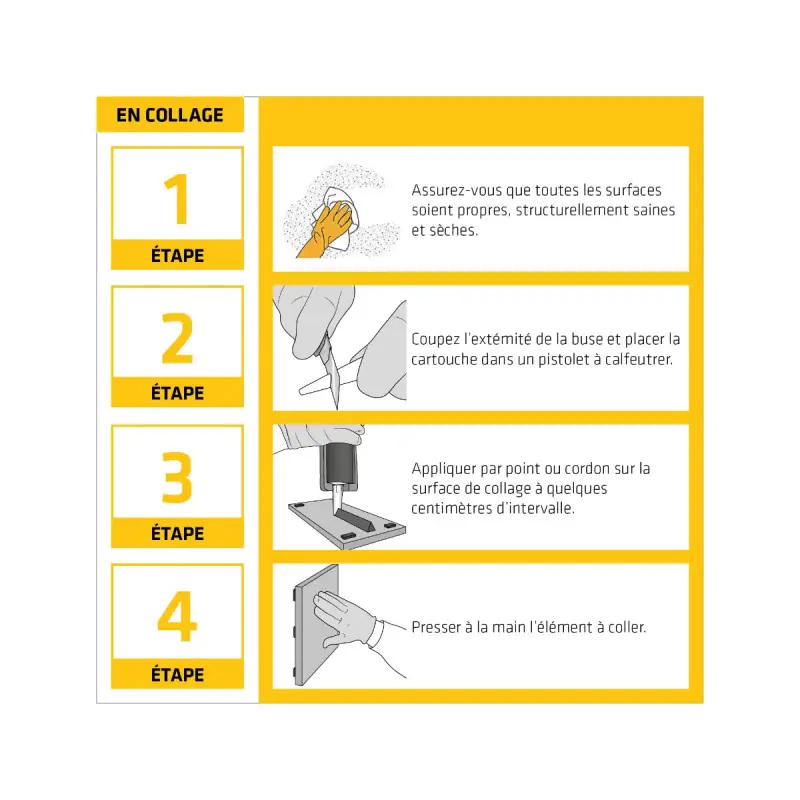 EN COLLAGE

1
ÉTAPE

Assurez-vous que toutes les surfaces soient propres, structurellement saines et sèches.

2
ÉTAPE

Coupez l'extémité de la buse et placer la cartouche dans un pistolet à calfeutrer.

3
ÉTAPE

Appliquer par point ou cordon sur la surface de collage à quelques centimètres d'intervalle.

4
ÉTAPE

Presser à la main l'élément à coller.