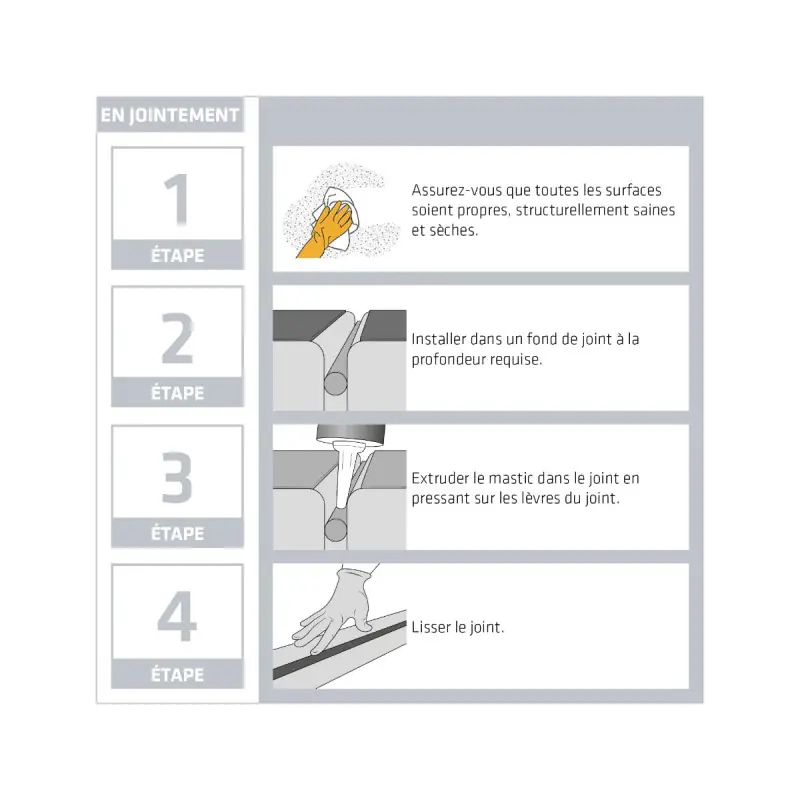 EN JOINTEMENT

1
ÉTAPE

Assurez-vous que toutes les surfaces soient propres, structurellement saines et sèches.

2
ÉTAPE

Installer dans un fond de joint à la profondeur requise.

3
ÉTAPE

Extruder le mastic dans le joint en pressant sur les lèvres du joint.

4
ÉTAPE

Lisser le joint.