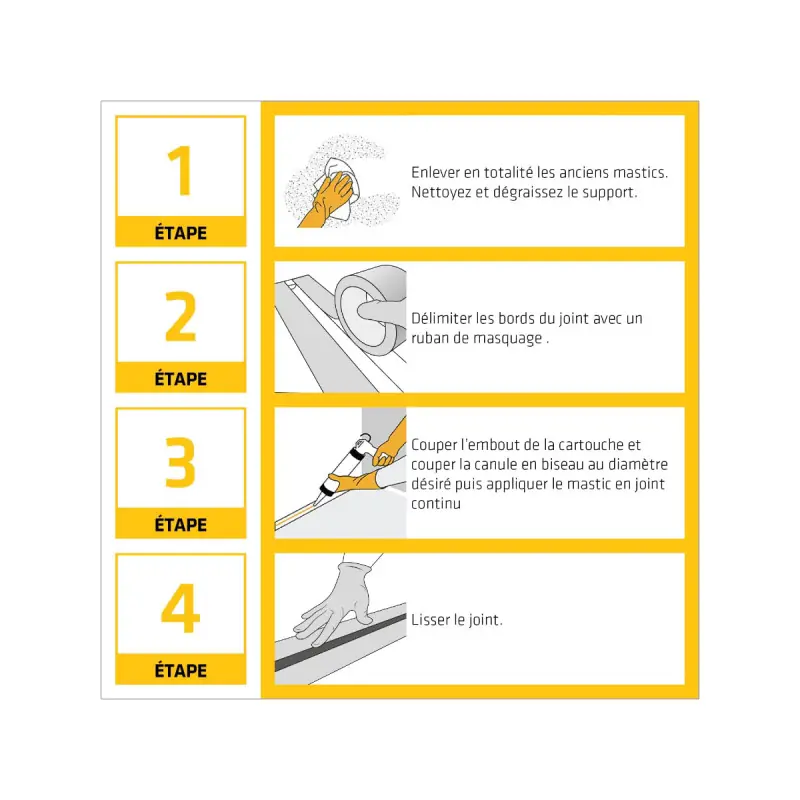 1
ÉTAPE

Enlever en totalité les anciens mastics. Nettoyez et dégraissez le support.

2
ÉTAPE

Délimiter les bords du joint avec un ruban de masquage .

3
ÉTAPE

Couper l'embout de la cartouche et couper la canule en biseau au diamètre désiré puis appliquer le mastic en joint continu

4
ÉTAPE

Lisser le joint.