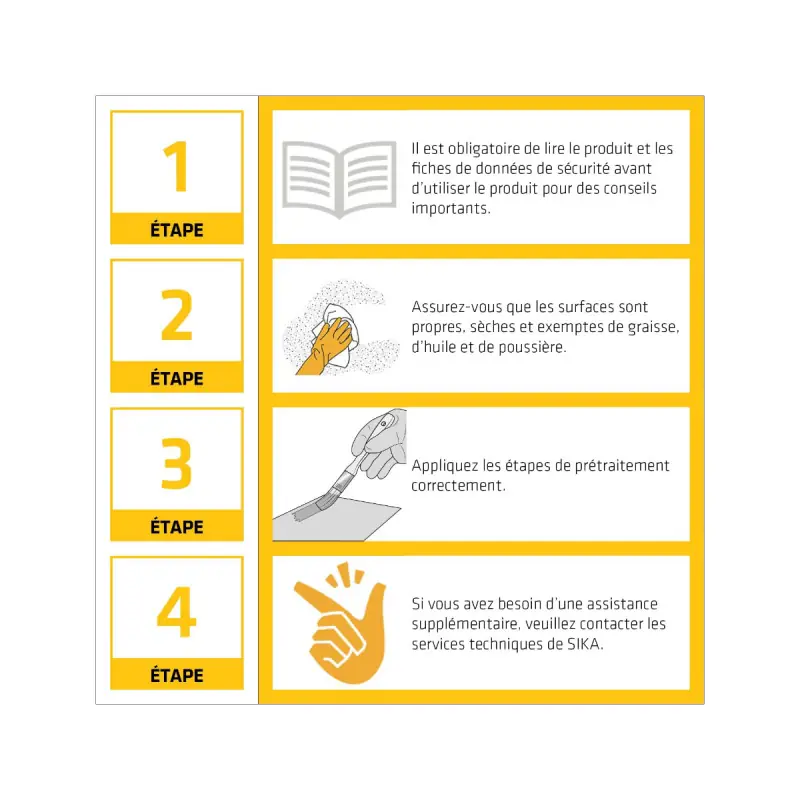 1
ÉTAPE

Il est obligatoire de lire le produit et les fiches de données de sécurité avant d'utiliser le produit pour des conseils importants.

2
ÉTAPE

Assurez-vous que les surfaces sont propres, sèches et exemptes de graisse, d'huile et de poussière.

3
ÉTAPE

Appliquez les étapes de prétraitement correctement.

4
ÉTAPE

Si vous avez besoin d'une assistance supplémentaire, veuillez contacter les services techniques de SIKA.