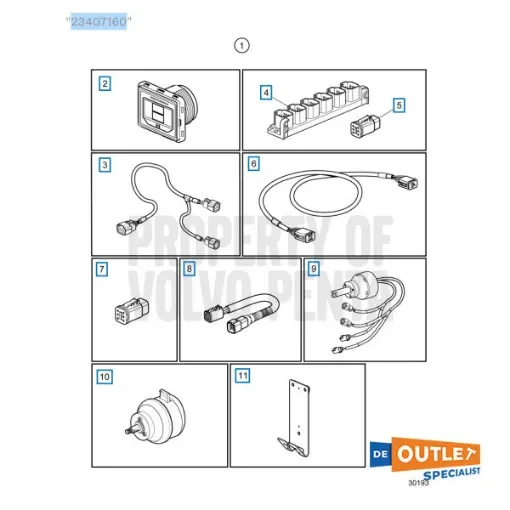 "23407160"

1

2

4

5

3

6

PROPERTY OF VOLVO PENTA

7

8

9

10

11

DE OUTLET SPECIALIST

30193