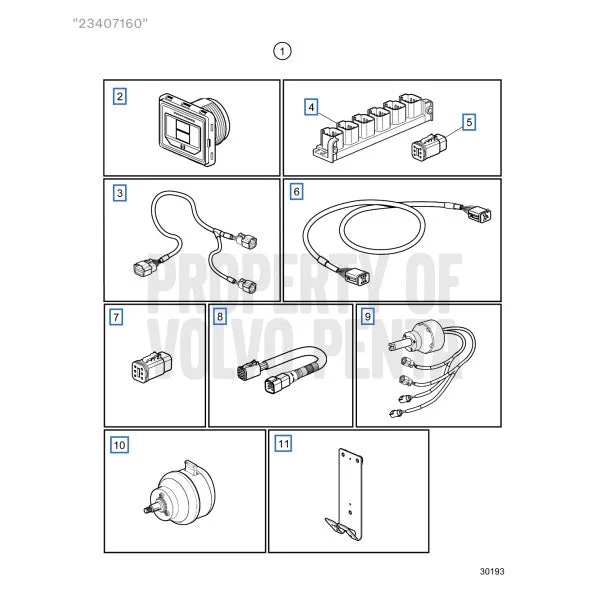 "23407160"

1

2

4

5

3

6

PROPERTY OF VOLVO PENTA

7

8

9

10

11

30193