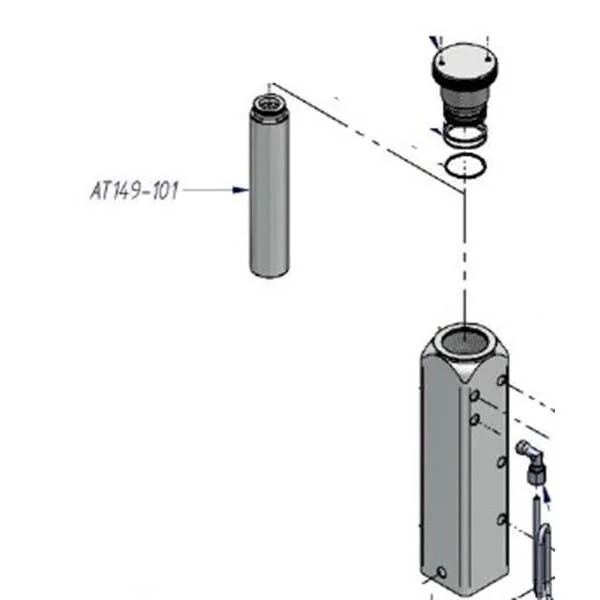 AT149-101