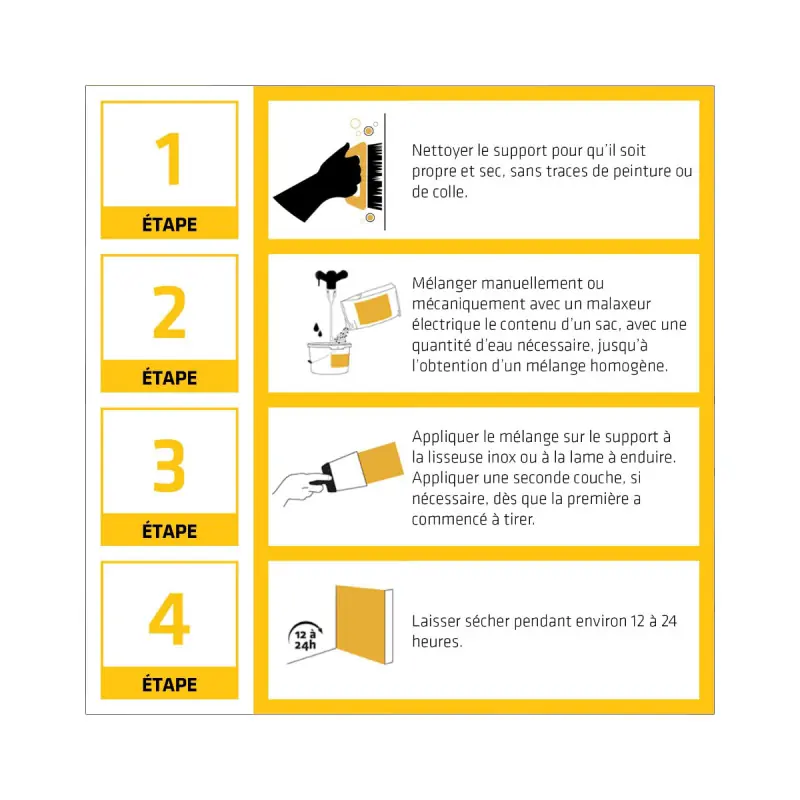 1
ÉTAPE

Nettoyer le support pour qu'il soit propre et sec, sans traces de peinture ou de colle.

2
ÉTAPE

Mélanger manuellement ou mécaniquement avec un malaxeur électrique le contenu d'un sac, avec une quantité d'eau nécessaire, jusqu'à l'obtention d'un mélange homogène.

3
ÉTAPE

Appliquer le mélange sur le support à la lisseuse inox ou à la lame à enduire. Appliquer une seconde couche, si nécessaire, dès que la première a commencé à tirer.

4
ÉTAPE

12 à 24h

Laisser sécher pendant environ 12 à 24 heures.