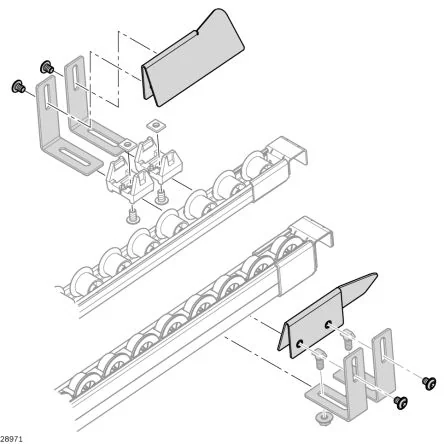 28971