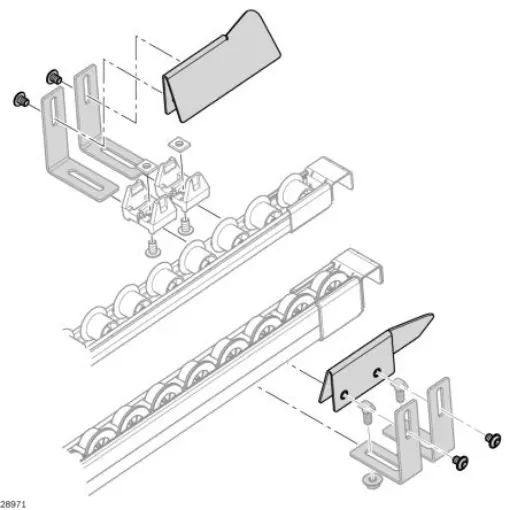 28971