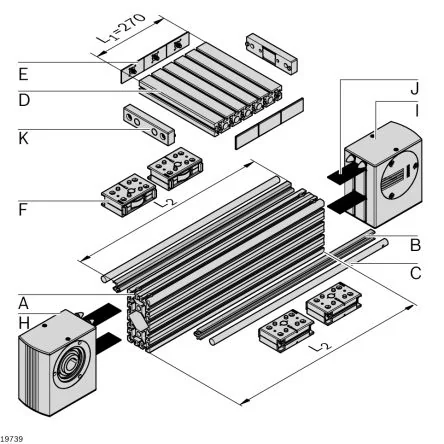 $L_1=270$
E
D
K
F
$L_2$
J
I
B
C
A
H
$L_2$
19739