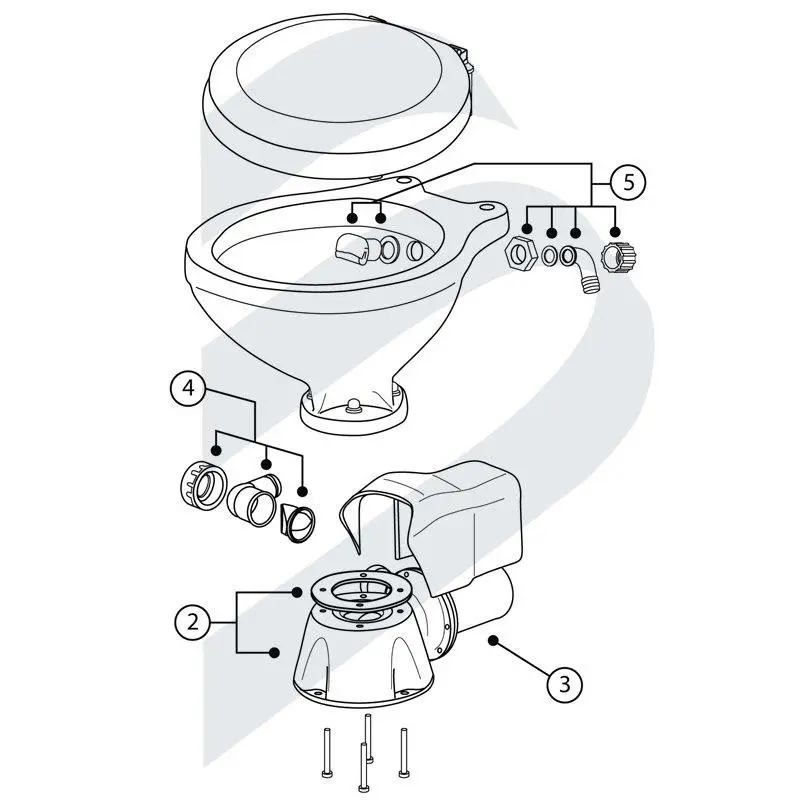 5
4
2
3