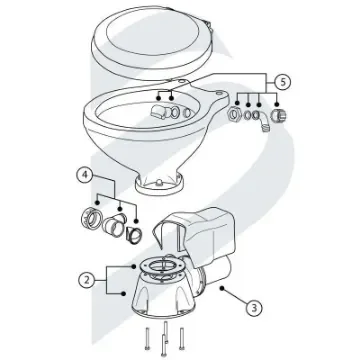 5
4
2
3