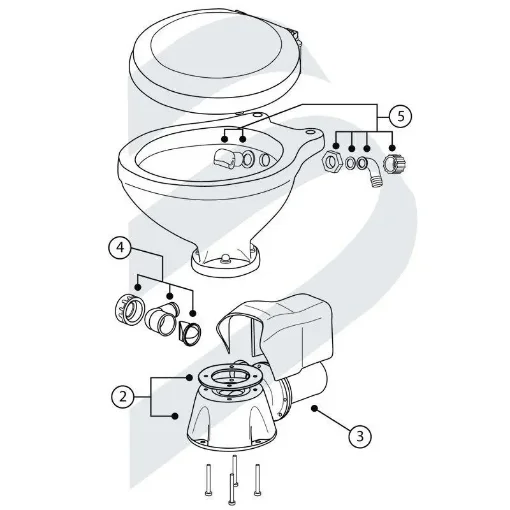 5
4
2
3