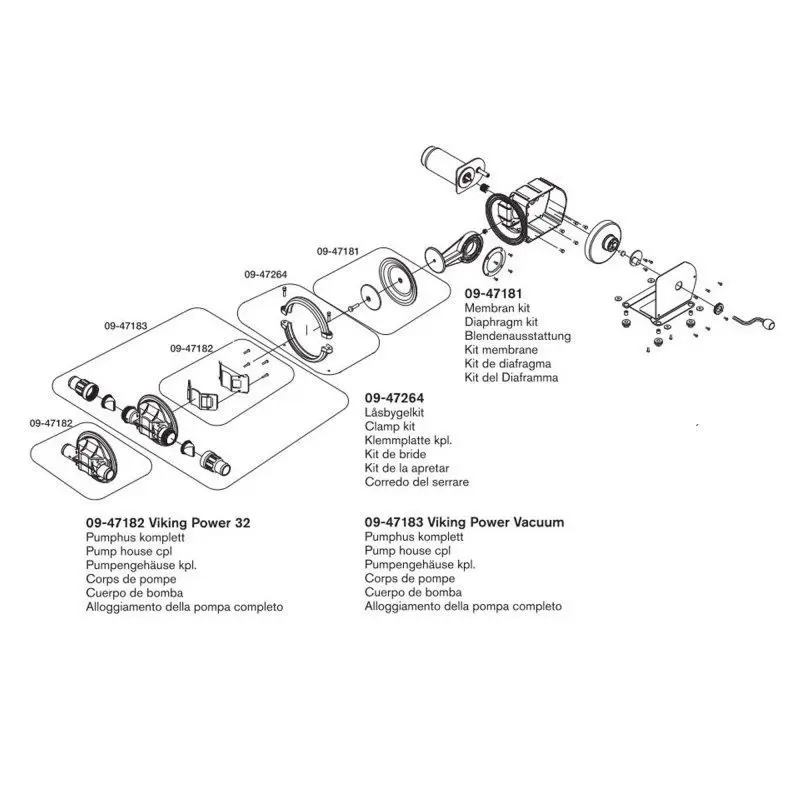 09-47181

09-47264

09-47183

09-47182

09-47182

09-47181
Membran kit
Diaphragm kit
Blendenausstattung
Kit membrane
Kit de diafragma
Kit del Diaframma

09-47264
Låsbygelkit
Clamp kit
Klemmplatte kpl.
Kit de bride
Kit de la apretar
Corredo del serrare

09-47182 Viking Power 32
Pumphus komplett
Pump house cpl
Pumpengehäuse kpl.
Corps de pompe
Cuerpo de bomba
Alloggiamento della pompa completo

09-47183 Viking Power Vacuum
Pumphus komplett
Pump house cpl
Pumpengehäuse kpl.
Corps de pompe
Cuerpo de bomba
Alloggiamento della pompa completo