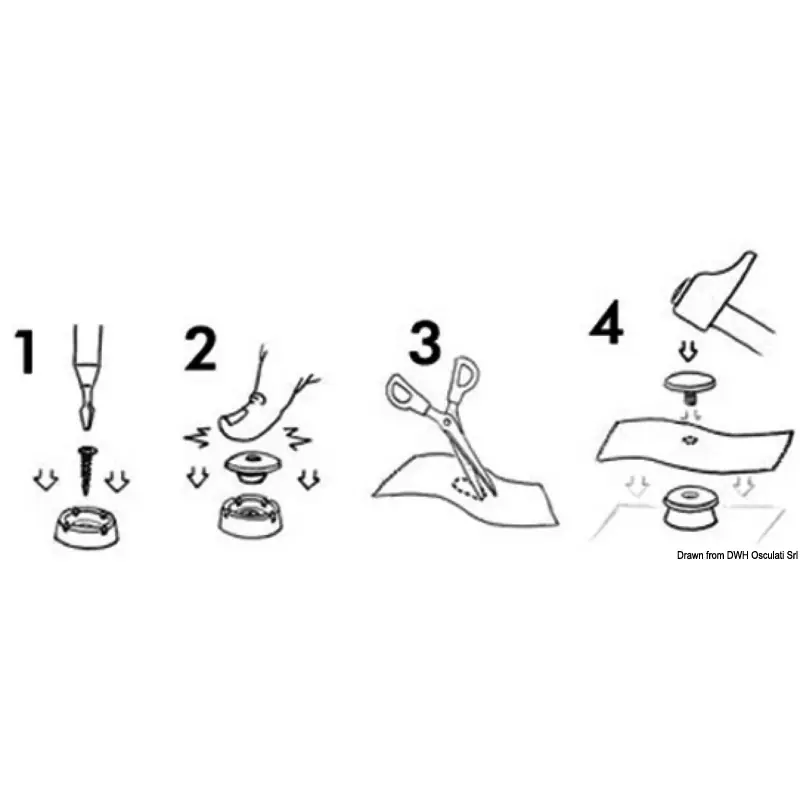 1

2

3

4

Drawn from DWH Osculati Srl