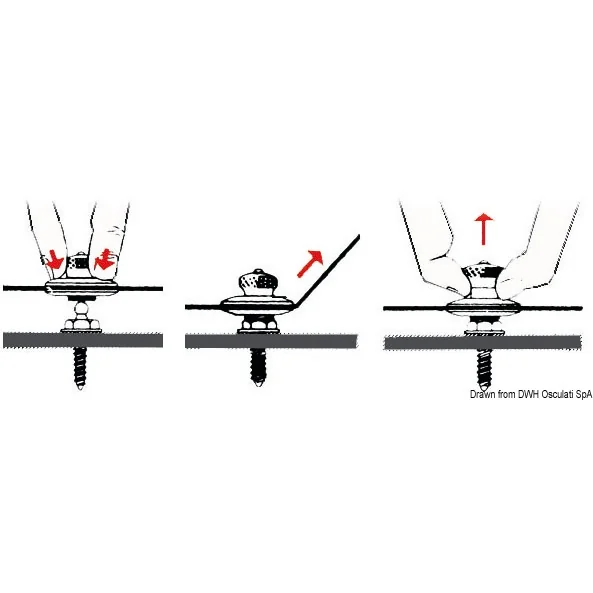 Drawn from DWH Osculati SpA