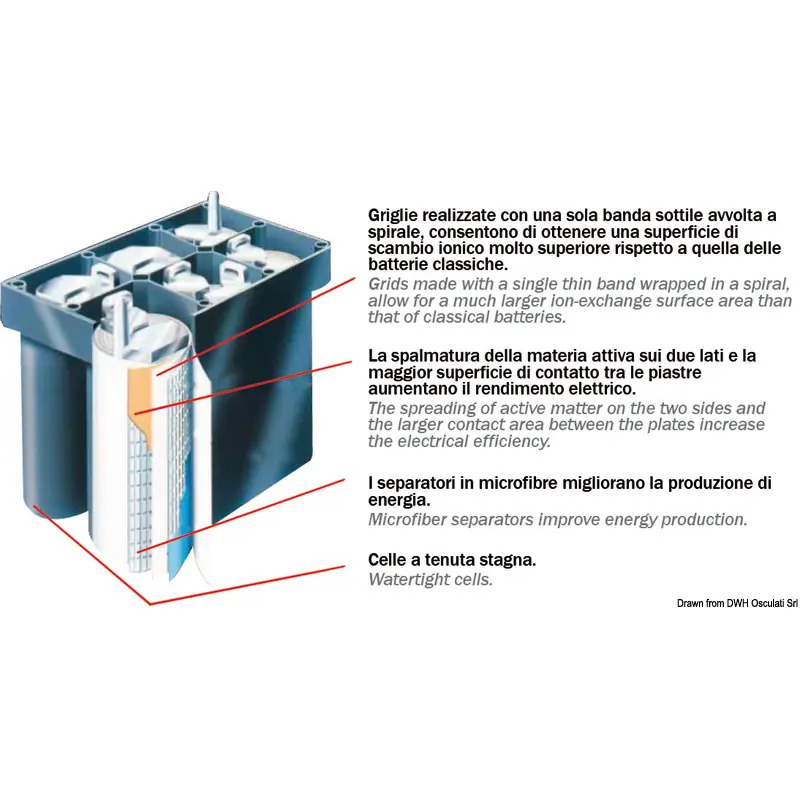 Griglie realizzate con una sola banda sottile avvolta a spirale, consentono di ottenere una superficie di scambio ionico molto superiore rispetto a quella delle batterie classiche.
Grids made with a single thin band wrapped in a spiral, allow for a much larger ion-exchange surface area than that of classical batteries.

La spalmatura della materia attiva sui due lati e la maggior superficie di contatto tra le piastre aumentano il rendimento elettrico.
The spreading of active matter on the two sides and the larger contact area between the plates increase the electrical efficiency.

I separatori in microfibre migliorano la produzione di energia.
Microfiber separators improve energy production.

Celle a tenuta stagna.
Watertight cells.

Drawn from DWH Osculati Srl