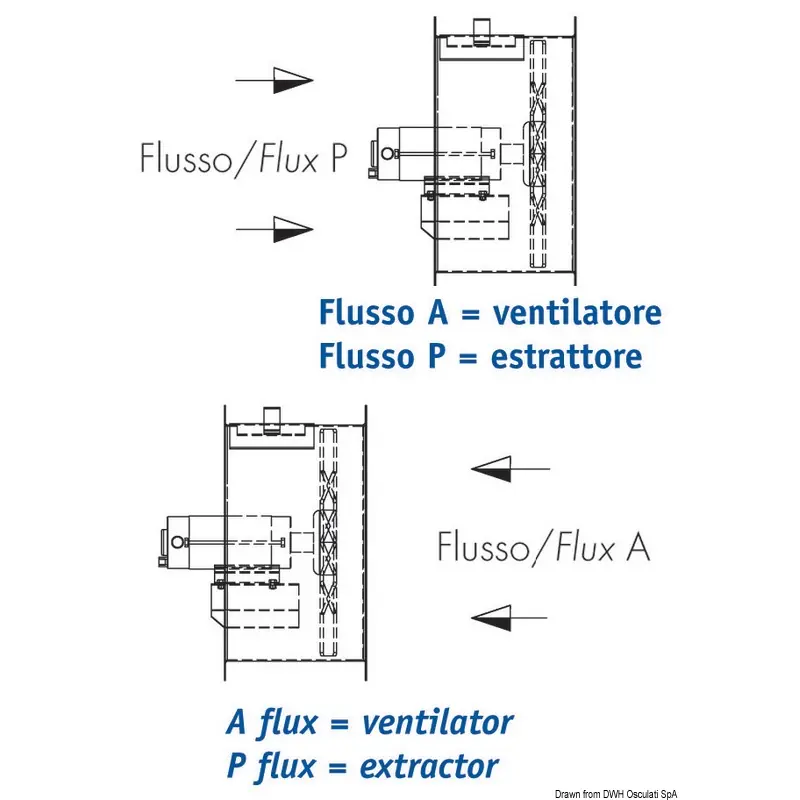 Flusso/Flux P

Flusso A = ventilatore
Flusso P = estrattore

Flusso/Flux A

A flux = ventilator
P flux = extractor

Drawn from DWH Osculati SpA