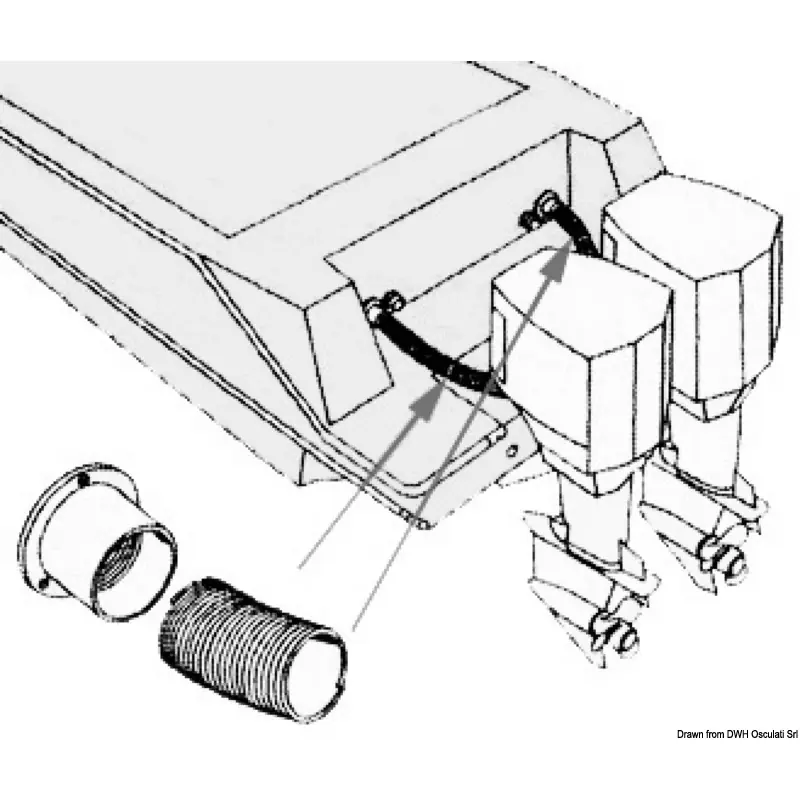 Drawn from DWH Osculati Srl