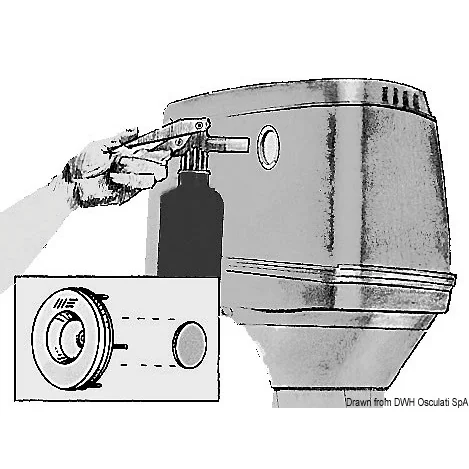 Drawn from DWH Osculati SpA