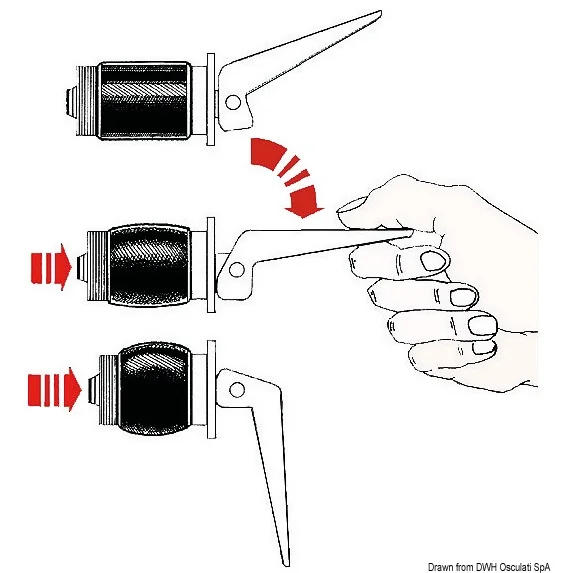 Drawn from DWH Osculati SpA