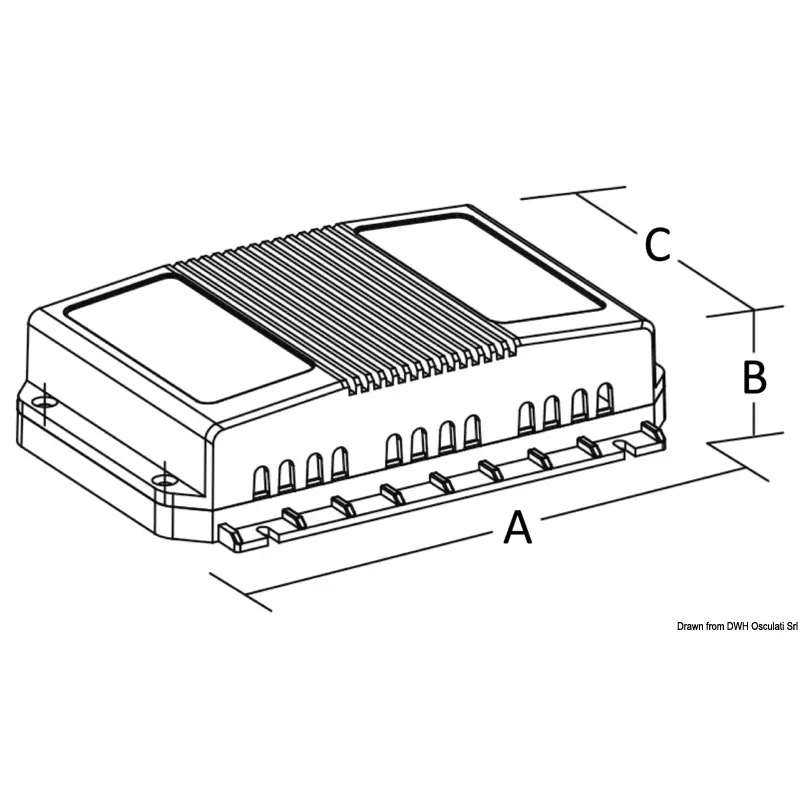 C

B

A

Drawn from DWH Osculati Srl