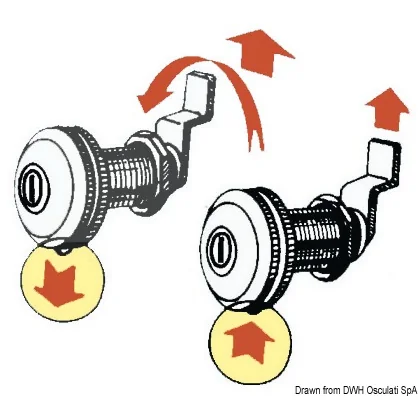 Drawn from DWH Osculati SpA