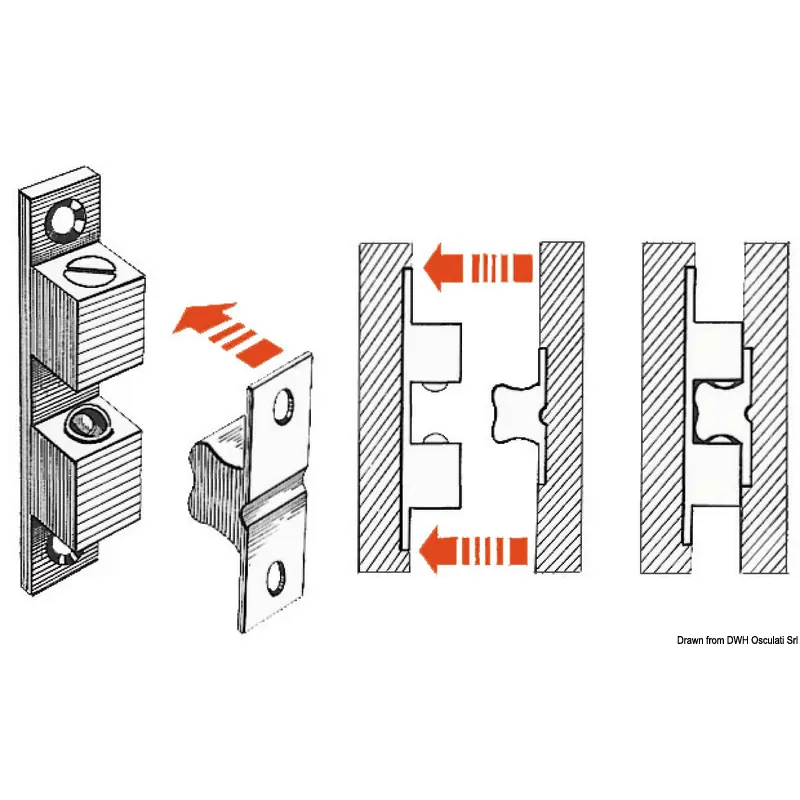 Drawn from DWH Osculati Srl