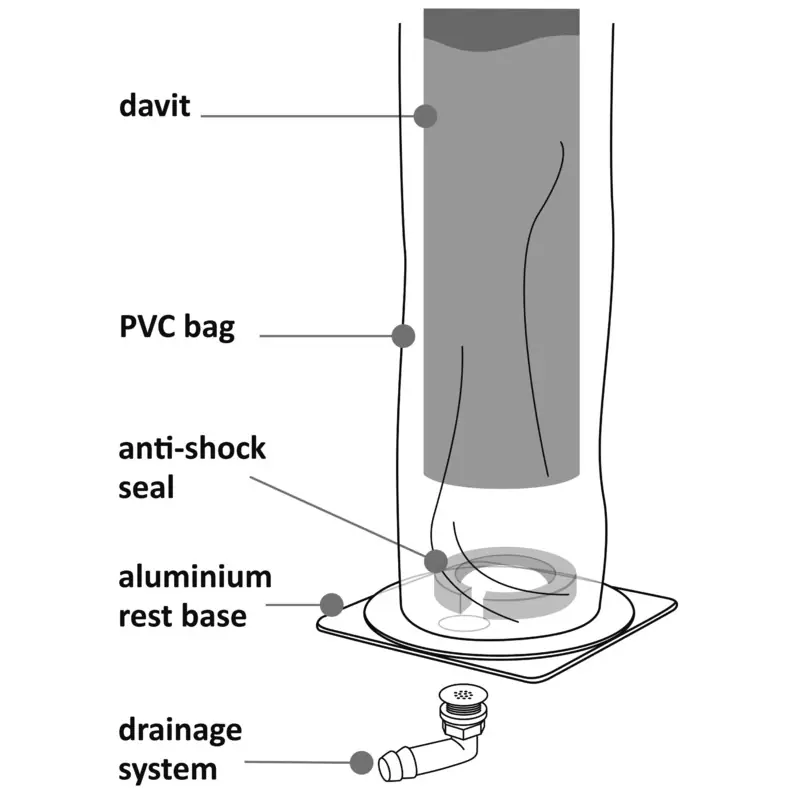 davit

PVC bag

anti-shock seal

aluminium rest base

drainage system