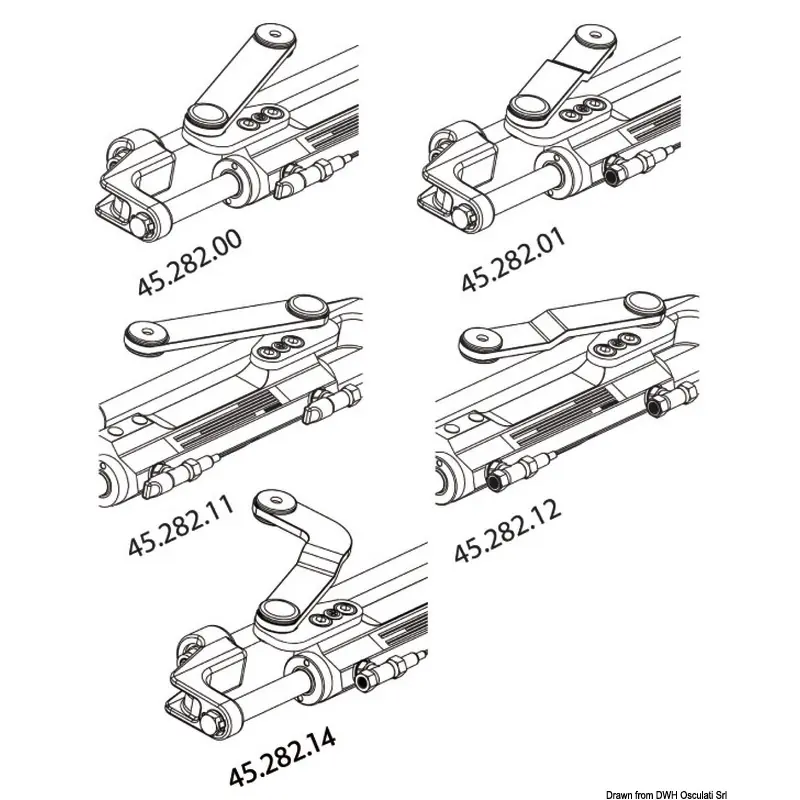 45.282.00

45.282.01

45.282.11

45.282.12

45.282.14

Drawn from DWH Osculati Srl