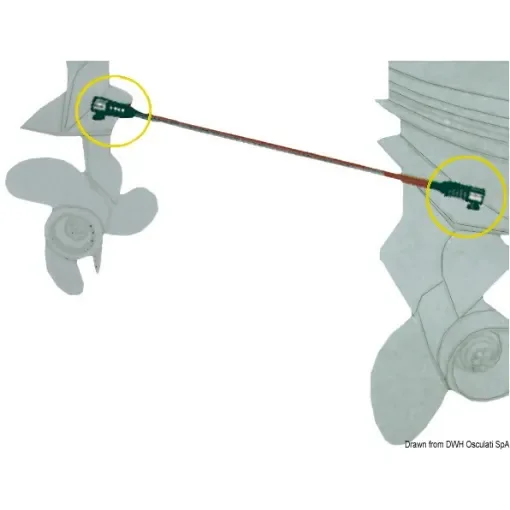 Drawn from DWH Osculati SpA