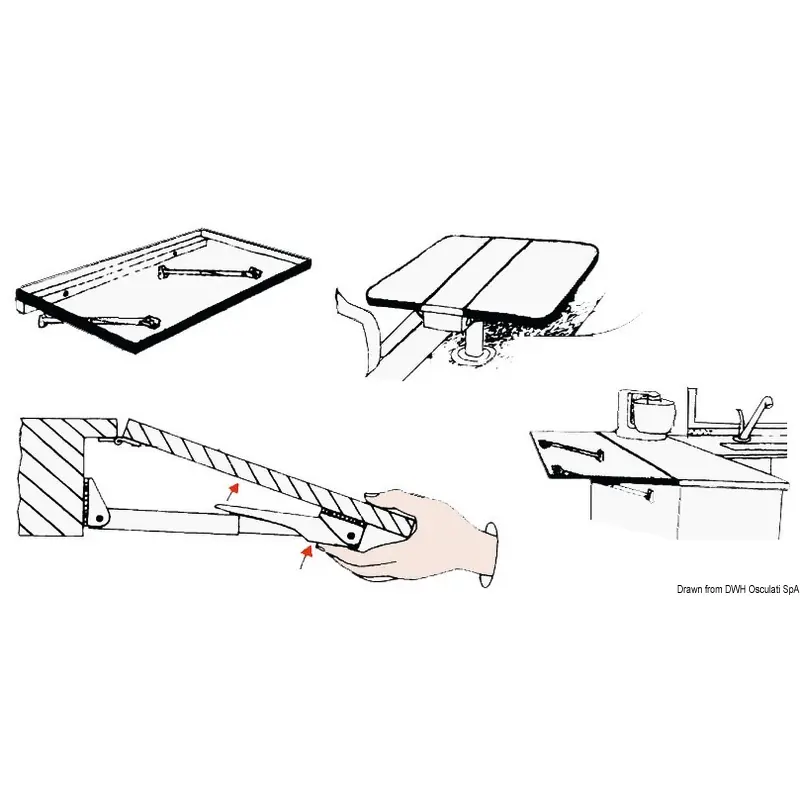 Drawn from DWH Osculati SpA