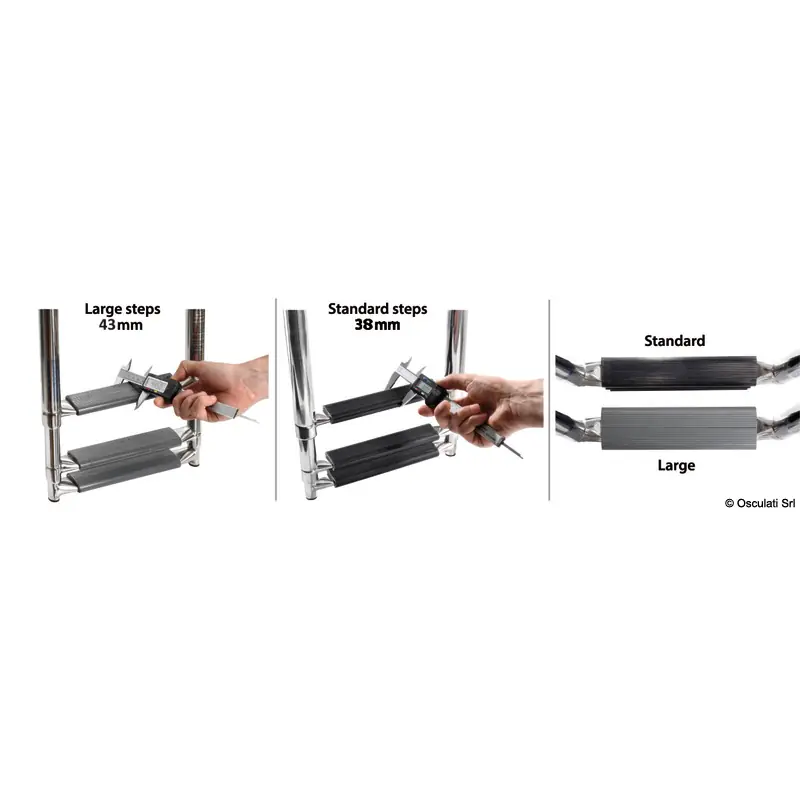 Large steps
43mm

Standard steps
38mm

Standard

Large

© Osculati Srl