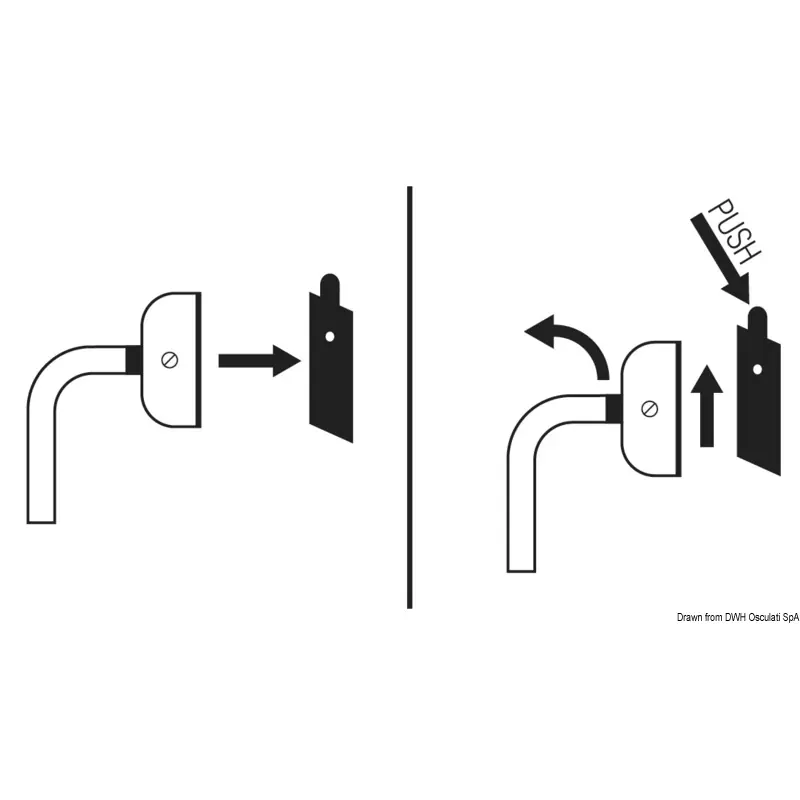 PUSH

Drawn from DWH Osculati SpA