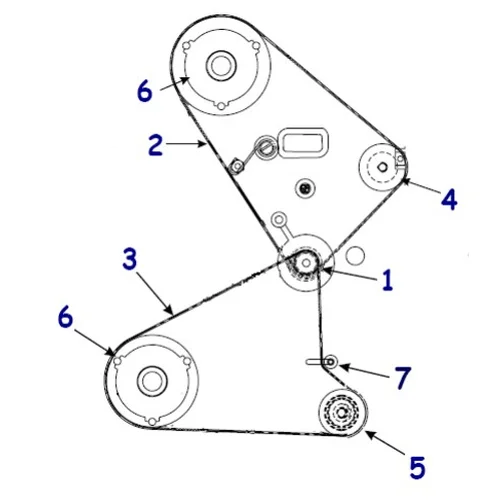 6
2
4
3
1
6
7
5