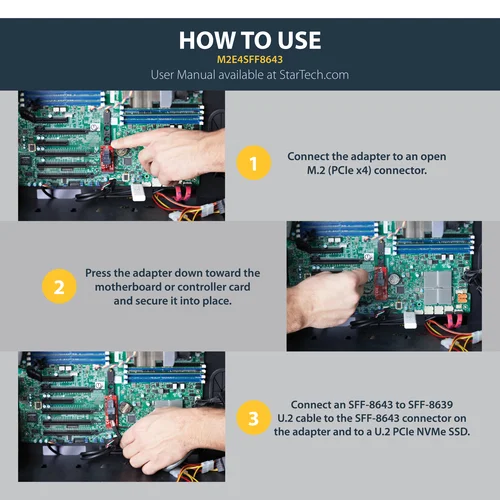 HOW TO USE
M2E4SFF8643
User Manual available at StarTech.com

1
Connect the adapter to an open M.2 (PCIe x4) connector.

2
Press the adapter down toward the motherboard or controller card and secure it into place.

3
Connect an SFF-8643 to SFF-8639 U.2 cable to the SFF-8643 connector on the adapter and to a U.2 PCIe NVMe SSD.