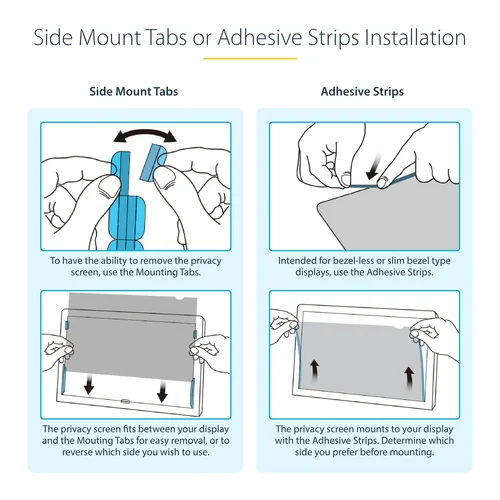 Side Mount Tabs or Adhesive Strips Installation

Side Mount Tabs

To have the ability to remove the privacy screen, use the Mounting Tabs.

The privacy screen fits between your display and the Mouting Tabs for easy removal, or to reverse which side you wish to use.

Adhesive Strips

Intended for bezel-less or slim bezel type displays, use the Adhesive Strips.

The privacy screen mounts to your display with the Adhesive Strips. Determine which side you prefer before mounting.