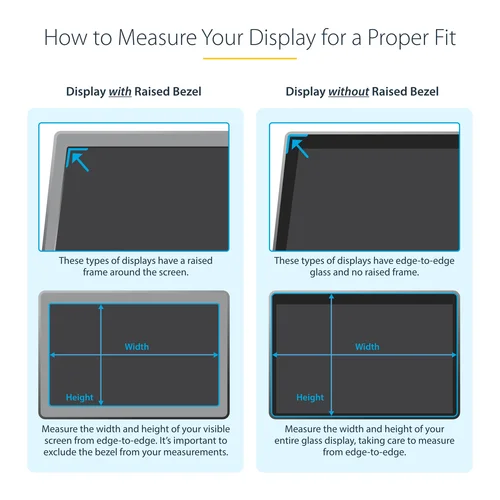 How to Measure Your Display for a Proper Fit

Display with Raised Bezel

These types of displays have a raised frame around the screen.

Width

Height

Measure the width and height of your visible screen from edge-to-edge. It's important to exclude the bezel from your measurements.

Display without Raised Bezel

These types of displays have edge-to-edge glass and no raised frame.

Width

Height

Measure the width and height of your entire glass display, taking care to measure from edge-to-edge.